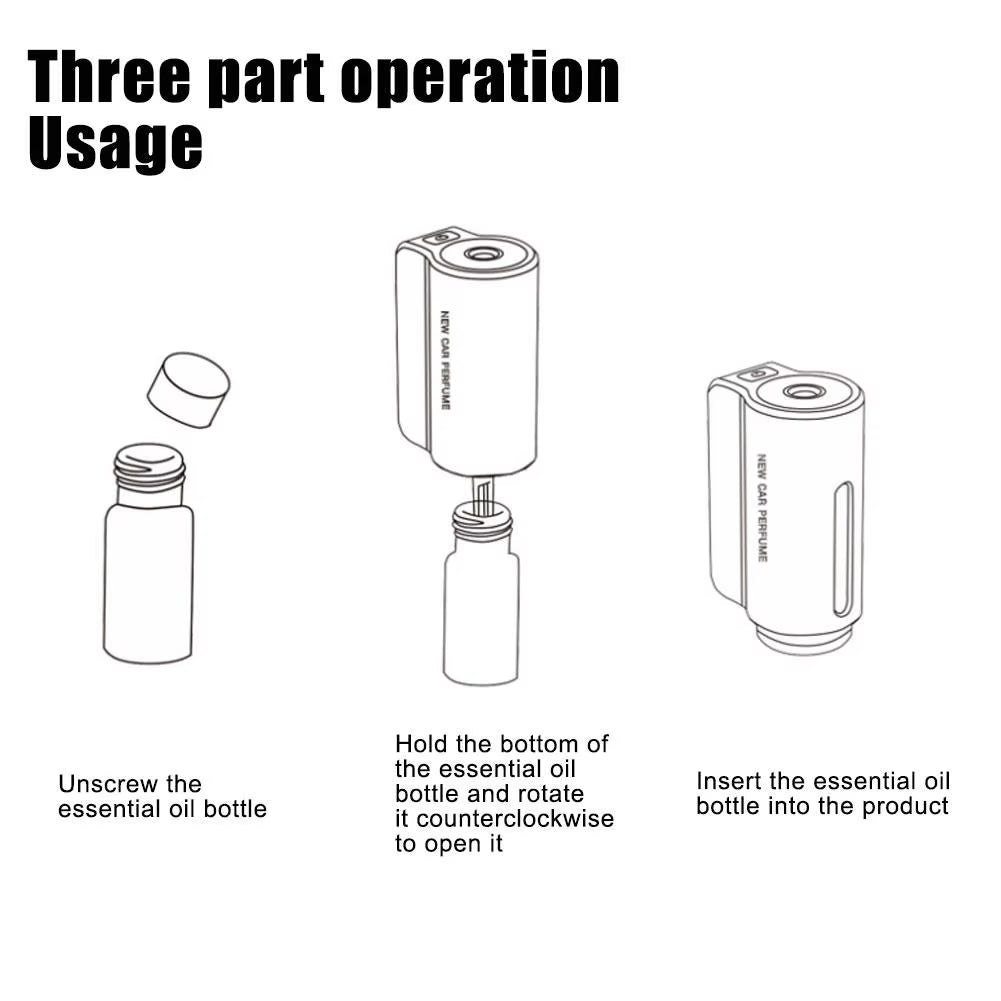 Three part operation
Usage

NEW CAR PERFUME

NEW CAR PERFUME

Unscrew the essential oil bottle

Hold the bottom of the essential oil bottle and rotate it counterclockwise to open it

Insert the essential oil bottle into the product