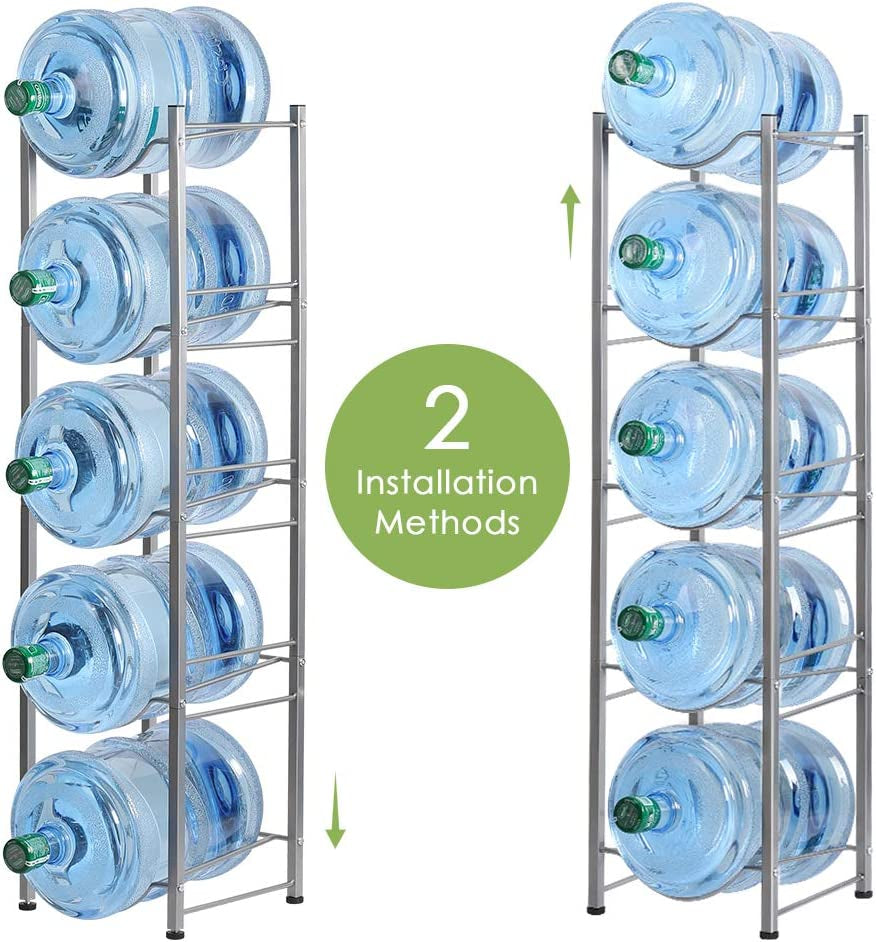 2
Installation
Methods